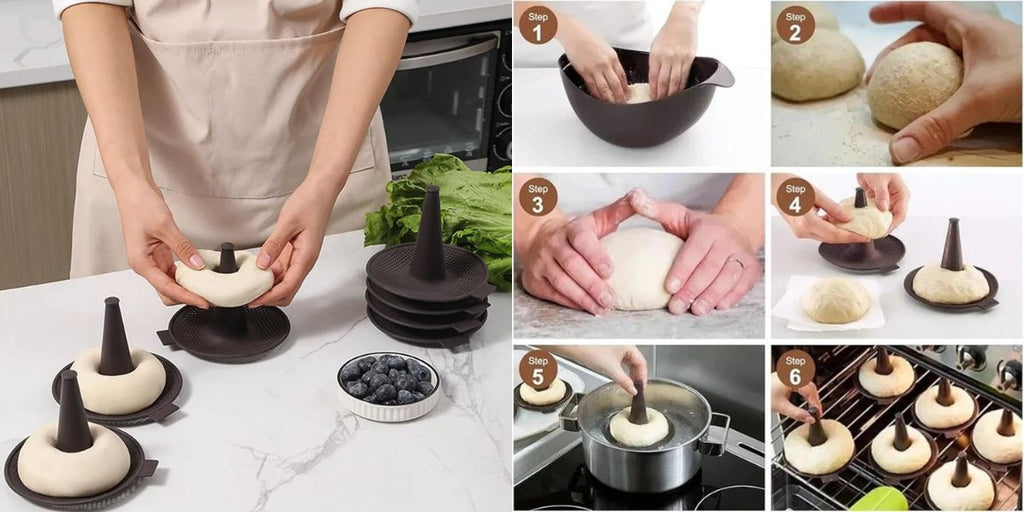 Step 1

Step 2

Step 3

Step 4

Step 5

Step 6